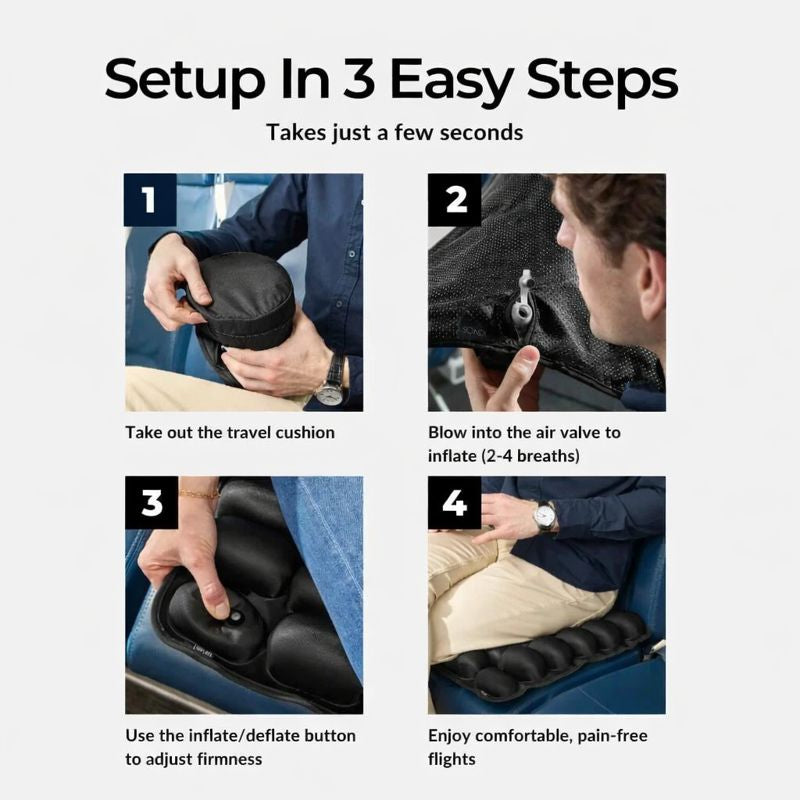 Setup In 3 Easy Steps

Takes just a few seconds

1

Take out the travel cushion

2

Blow into the air valve to inflate (2-4 breaths)

3

Use the inflate/deflate button to adjust firmness

4

Enjoy comfortable, pain-free flights